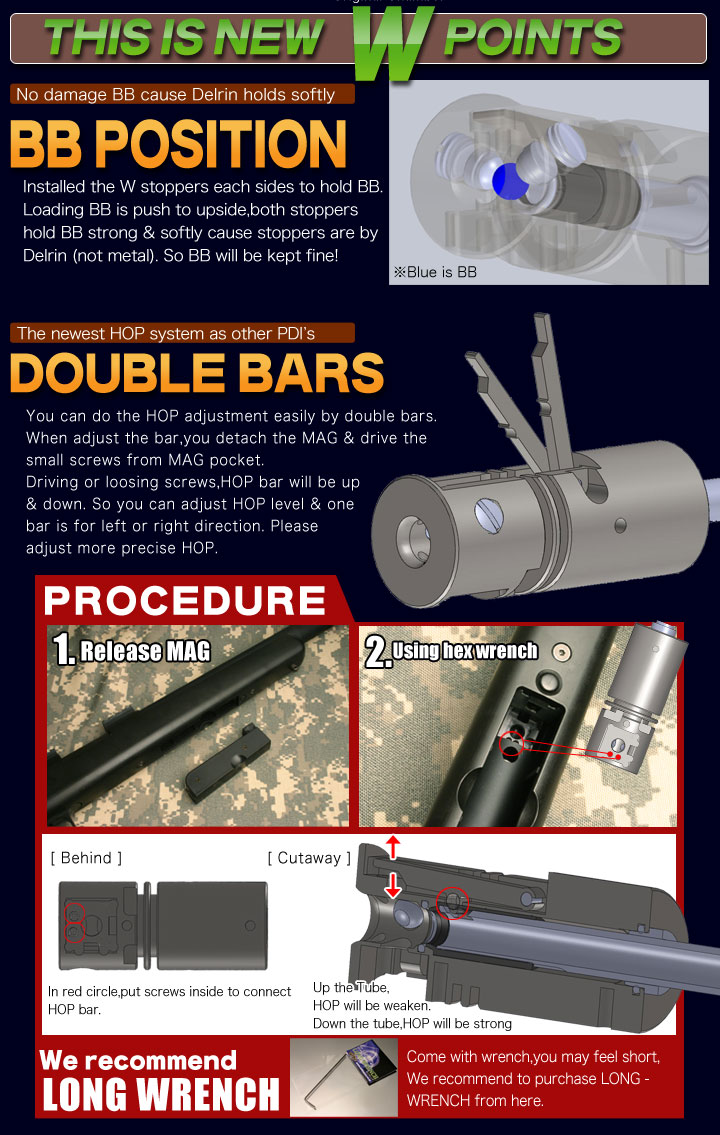 THIS IS NEW W POINTS

No damage BB cause Delrin holds softly

BB POSITION

Installed the W stoppers each sides to hold BB. Loading BB is push to upside,both stoppers hold BB strong & softly cause stoppers are by Delrin (not metal). So BB will be kept fine!

※Blue is BB

The newest HOP system as other PDI's

DOUBLE BARS

You can do the HOP adjustment easily by double bars. When adjust the bar,you detach the MAG & drive the small screws from MAG pocket.
Driving or loosing screws,HOP bar will be up & down. So you can adjust HOP level & one bar is for left or right direction. Please adjust more precise HOP.

PROCEDURE

1. Release MAG

2. Using hex wrench

[ Behind ]

[ Cutaway ]

In red circle,put screws inside to connect HOP bar.

Up the Tube,
HOP will be weaken.
Down the tube,HOP will be strong

We recommend
LONG WRENCH

Come with wrench,you may feel short, We recommend to purchase LONG - WRENCH from here.