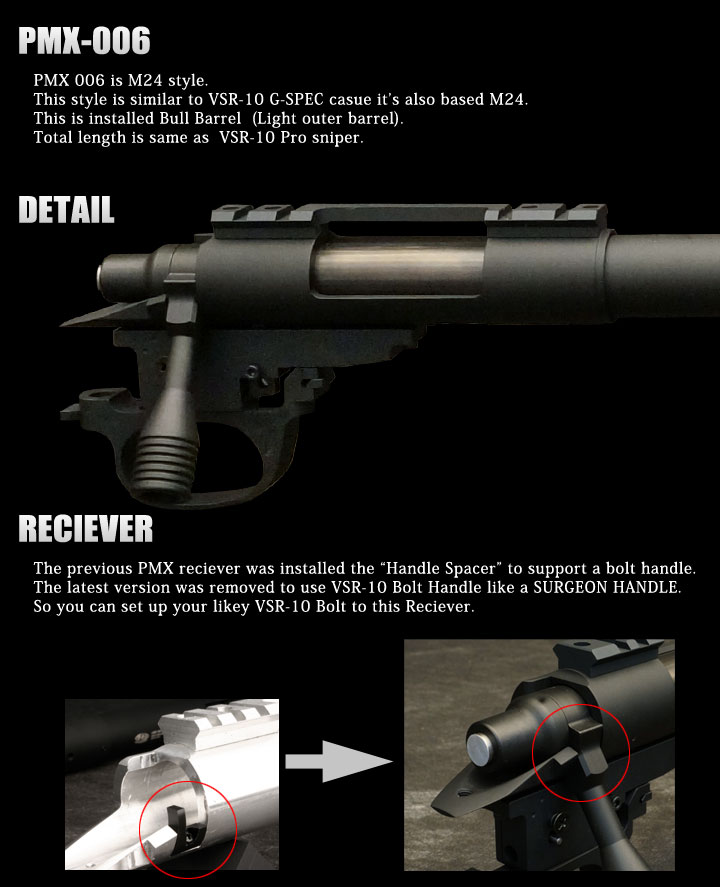 PMX-006

PMX 006 is M24 style.
This style is similar to VSR-10 G-SPEC casue it's also based M24.
This is installed Bull Barrel (Light outer barrel).
Total length is same as VSR-10 Pro sniper.

DETAIL

RECIEVER

The previous PMX reciever was installed the "Handle Spacer" to support a bolt handle.
The latest version was removed to use VSR-10 Bolt Handle like a SURGEON HANDLE.
So you can set up your likey VSR-10 Bolt to this Reciever.